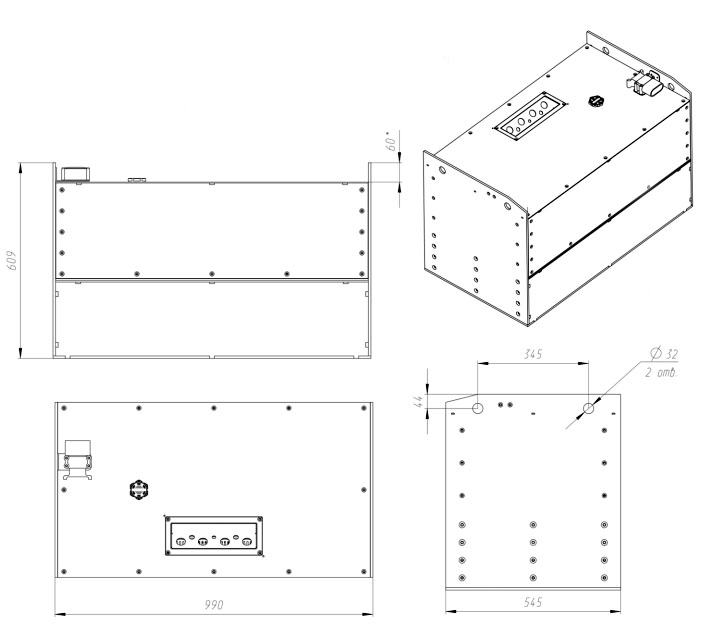 60*
609
345
Ø 32
2 отв.
44
990
545